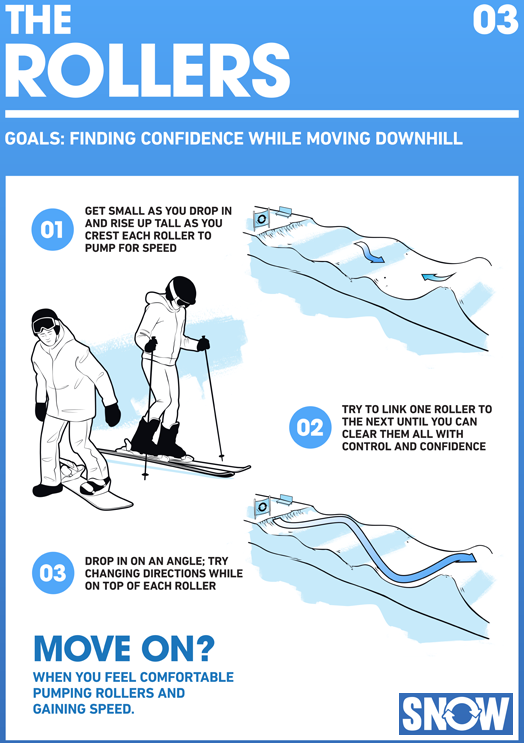 THE ROLLERS

03

GOALS: FINDING CONFIDENCE WHILE MOVING DOWNHILL

01 GET SMALL AS YOU DROP IN AND RISE UP TALL AS YOU CREST EACH ROLLER TO PUMP FOR SPEED

02 TRY TO LINK ONE ROLLER TO THE NEXT UNTIL YOU CAN CLEAR THEM ALL WITH CONTROL AND CONFIDENCE

03 DROP IN ON AN ANGLE; TRY CHANGING DIRECTIONS WHILE ON TOP OF EACH ROLLER

MOVE ON?
WHEN YOU FEEL COMFORTABLE PUMPING ROLLERS AND GAINING SPEED.

SNOW